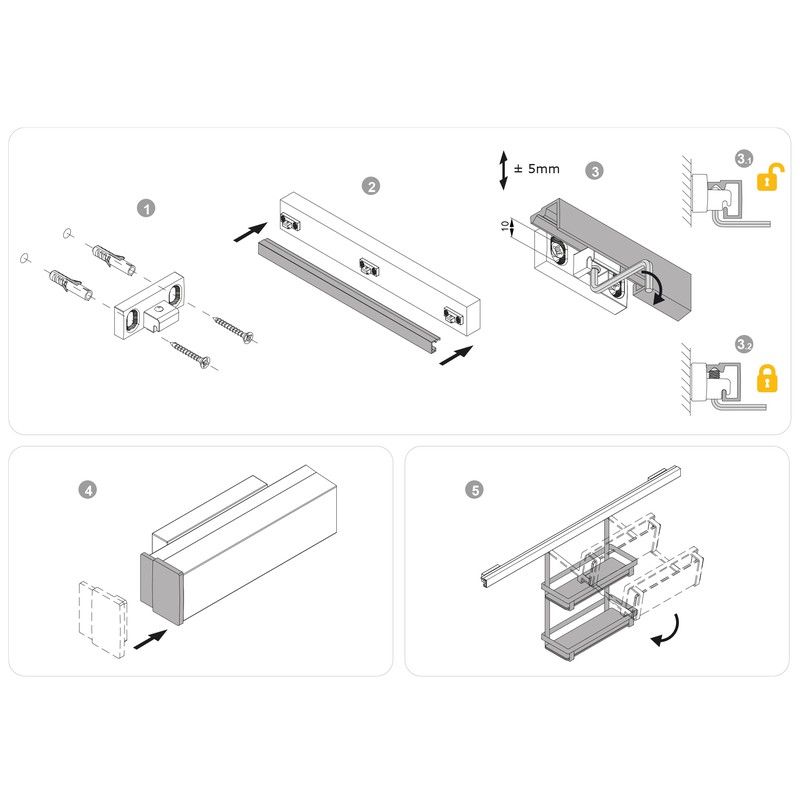 1

2

± 5mm

3

10

3.1

3.2

4

5