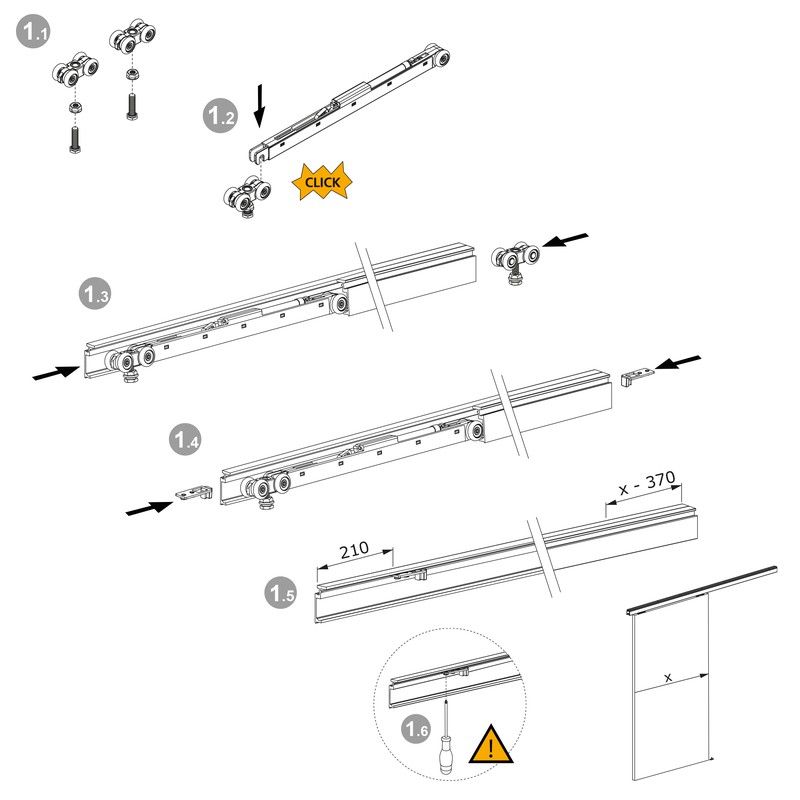 1.1

1.2

CLICK

1.3

1.4

x - 370

210

1.5

x

1.6

!